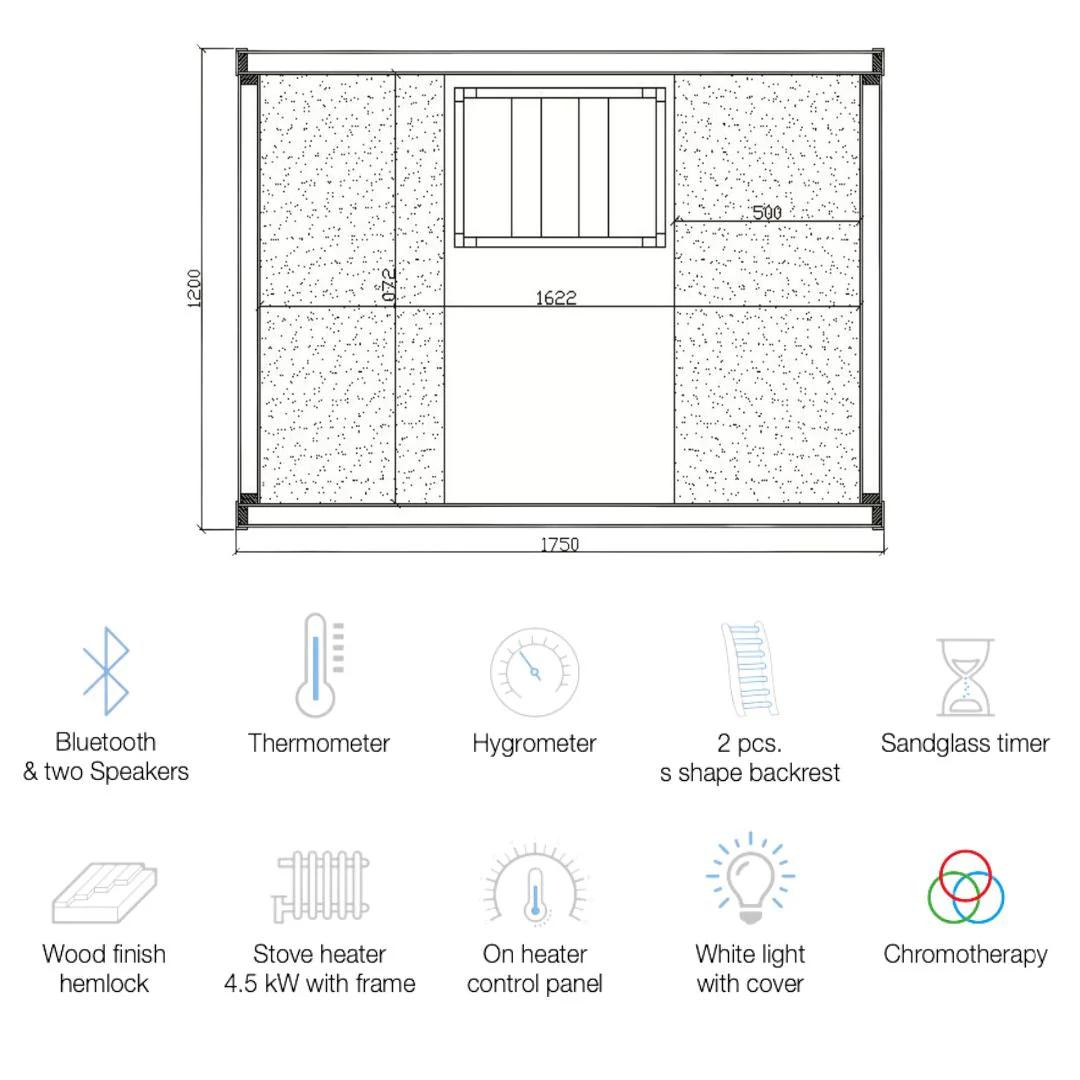 1200

072

500

1622

1750

Bluetooth & two Speakers

Thermometer

Hygrometer

2 pcs. s shape backrest

Sandglass timer

Wood finish hemlock

Stove heater 4.5 kW with frame

On heater control panel

White light with cover

Chromotherapy